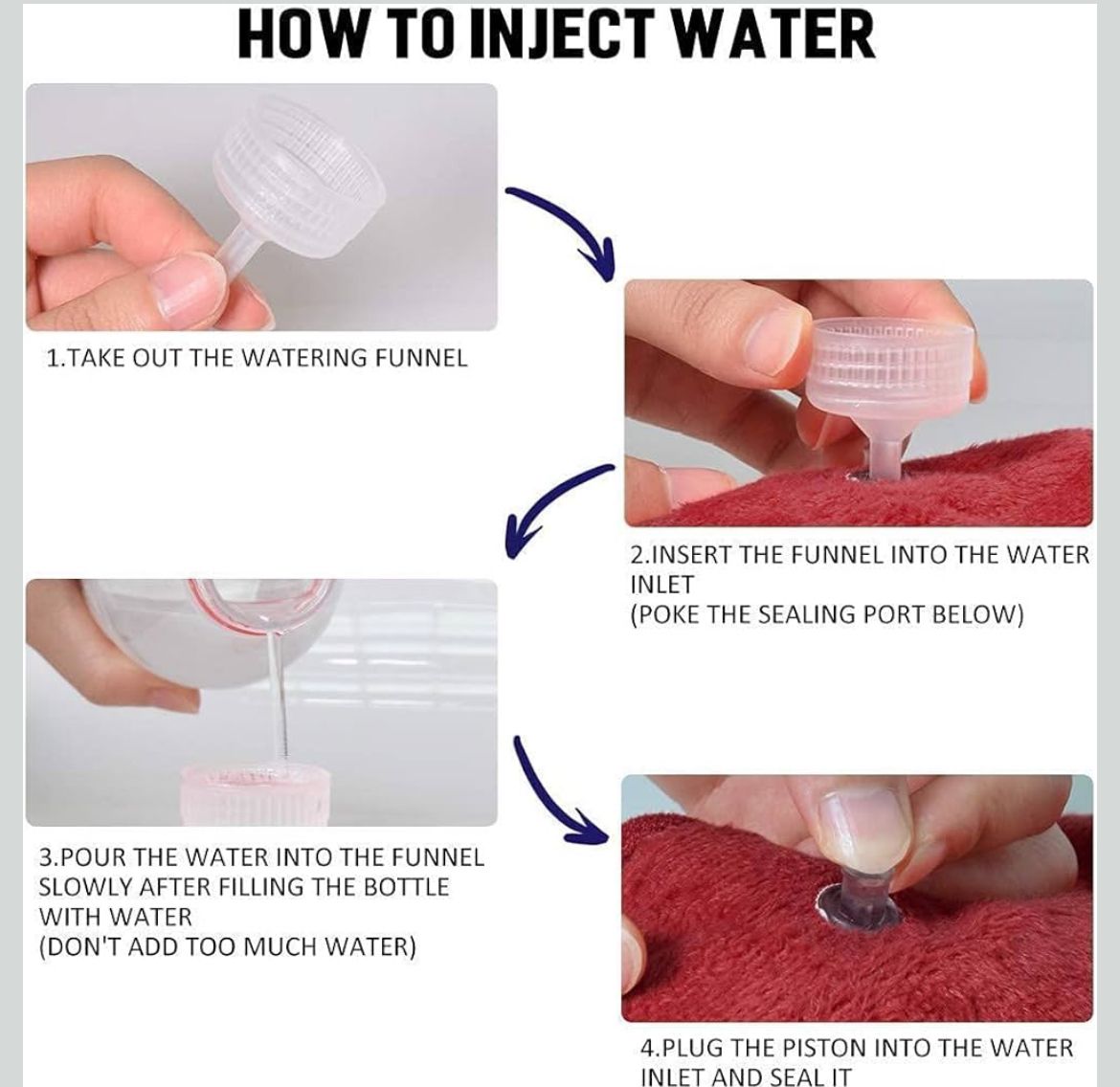 HOW TO INJECT WATER

1.TAKE OUT THE WATERING FUNNEL

2.INSERT THE FUNNEL INTO THE WATER INLET
(POKE THE SEALING PORT BELOW)

3.POUR THE WATER INTO THE FUNNEL SLOWLY AFTER FILLING THE BOTTLE WITH WATER
(DON'T ADD TOO MUCH WATER)

4.PLUG THE PISTON INTO THE WATER INLET AND SEAL IT