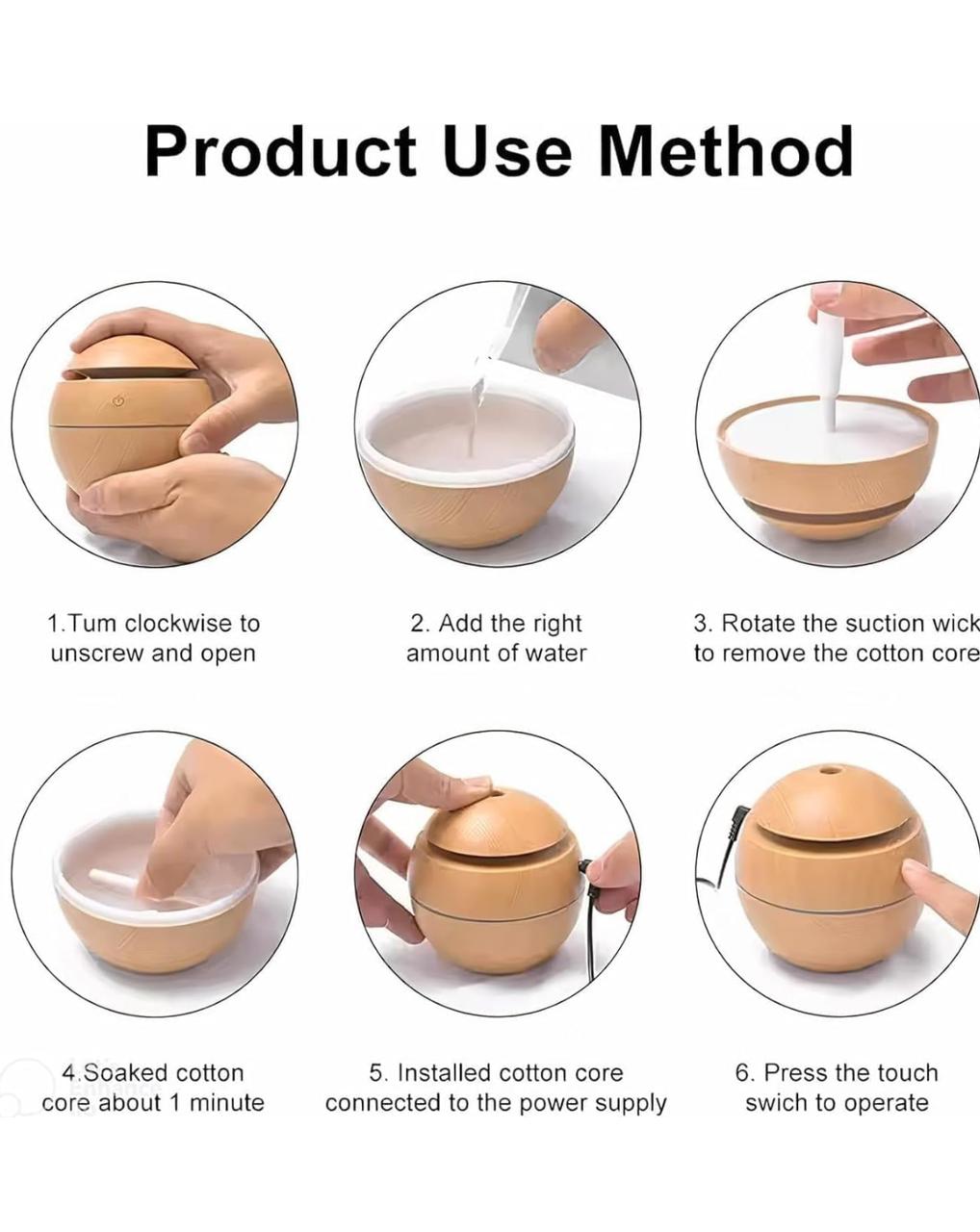 Product Use Method

1.Tum clockwise to unscrew and open

2. Add the right amount of water

3. Rotate the suction wick to remove the cotton core

4.Soaked cotton core about 1 minute

5. Installed cotton core connected to the power supply

6. Press the touch swich to operate